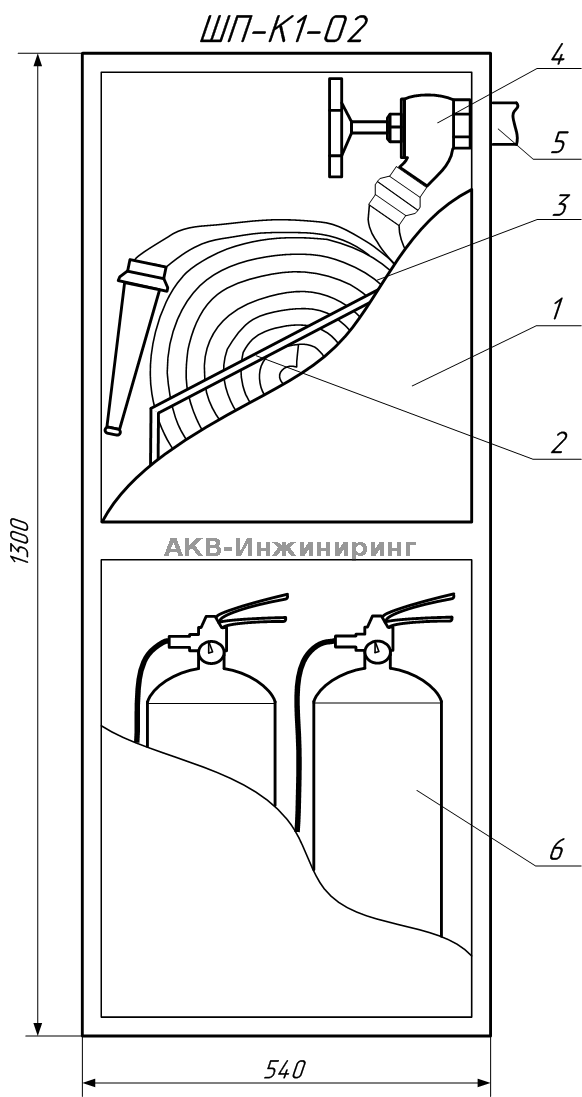 ШП-К1-02

4

5

3

1

2

1300

АКВ-Инжиниринг

6

540